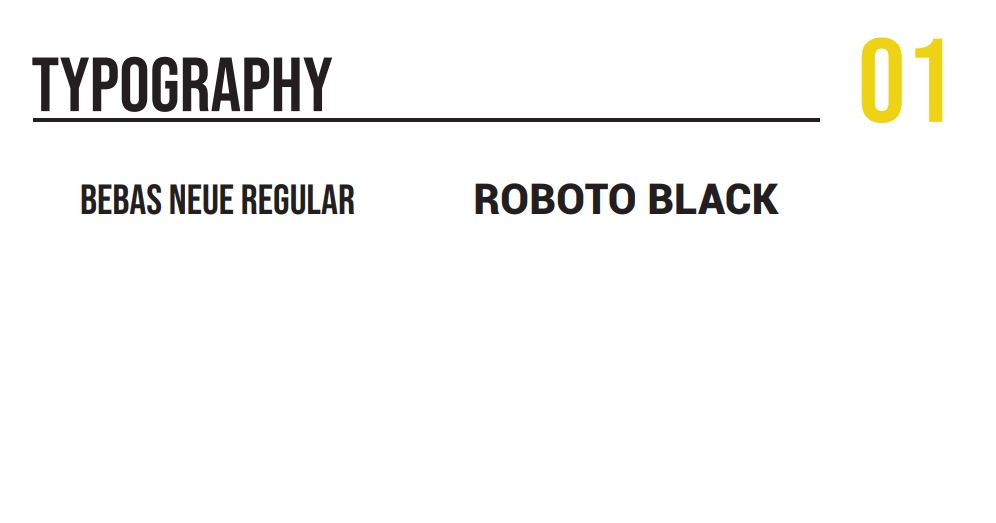 TYPOGRAPHY

01

BEBAS NEUE REGULAR

ROBOTO BLACK